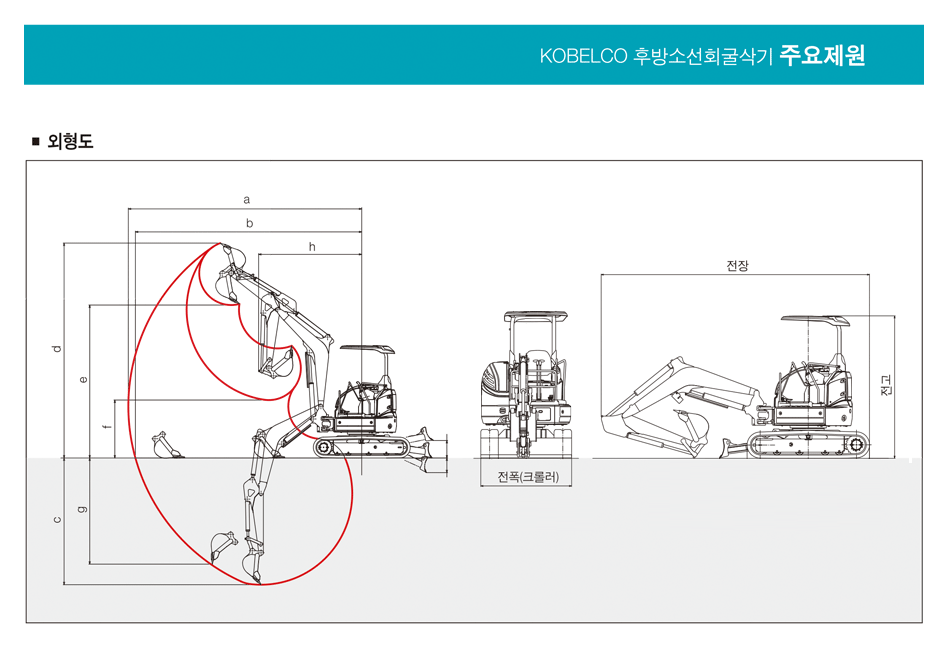 KOBELCO 후방소선회굴삭기 주요제원

■ 외형도

a

b

h

d

e

f

c

g

전폭(크롤러)

전장

전고